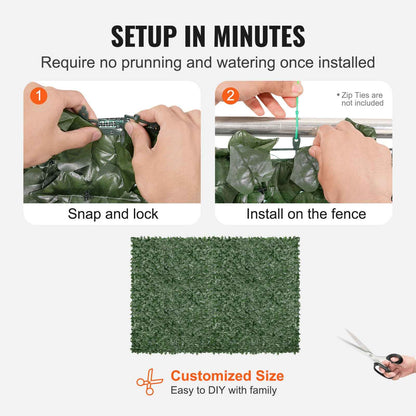 SETUP IN MINUTES
Require no prunning and watering once installed

1

Snap and lock

2

• Zip Ties are not included

Install on the fence

Customized Size
Easy to DIY with family