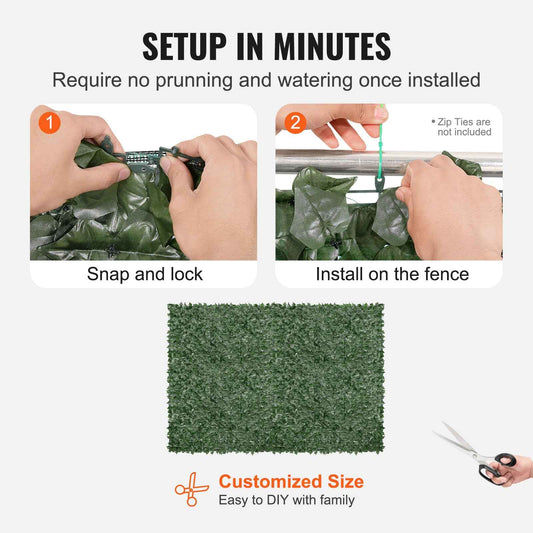 SETUP IN MINUTES
Require no prunning and watering once installed

1
Snap and lock

2
• Zip Ties are not included
Install on the fence

Customized Size
Easy to DIY with family