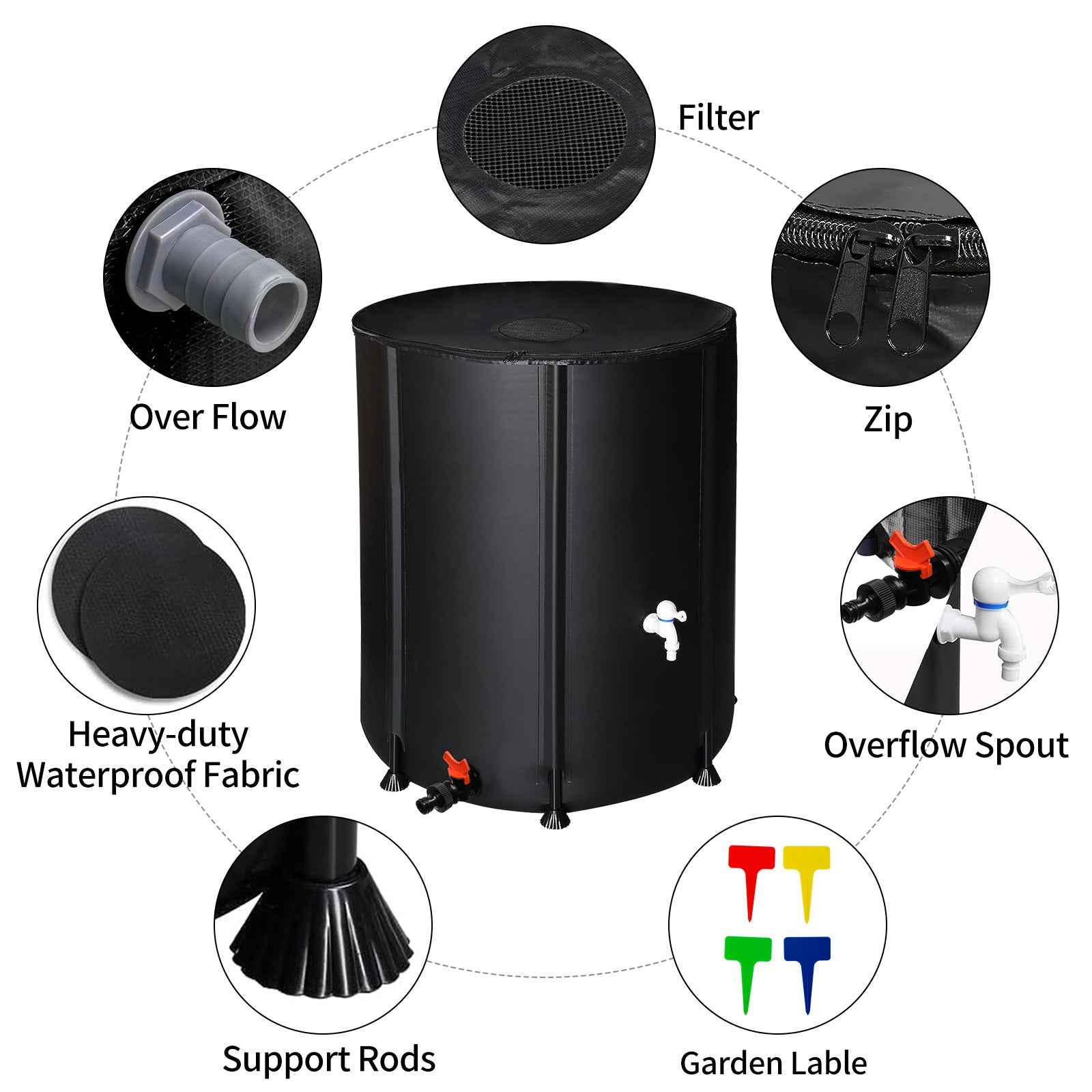 Filter

Over Flow

Zip

Heavy-duty Waterproof Fabric

Overflow Spout

Support Rods

Garden Lable