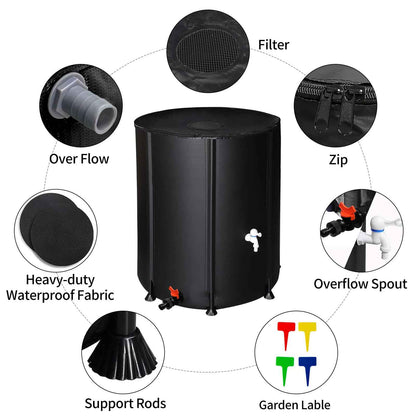 Filter

Over Flow

Zip

Heavy-duty Waterproof Fabric

Overflow Spout

Support Rods

Garden Lable