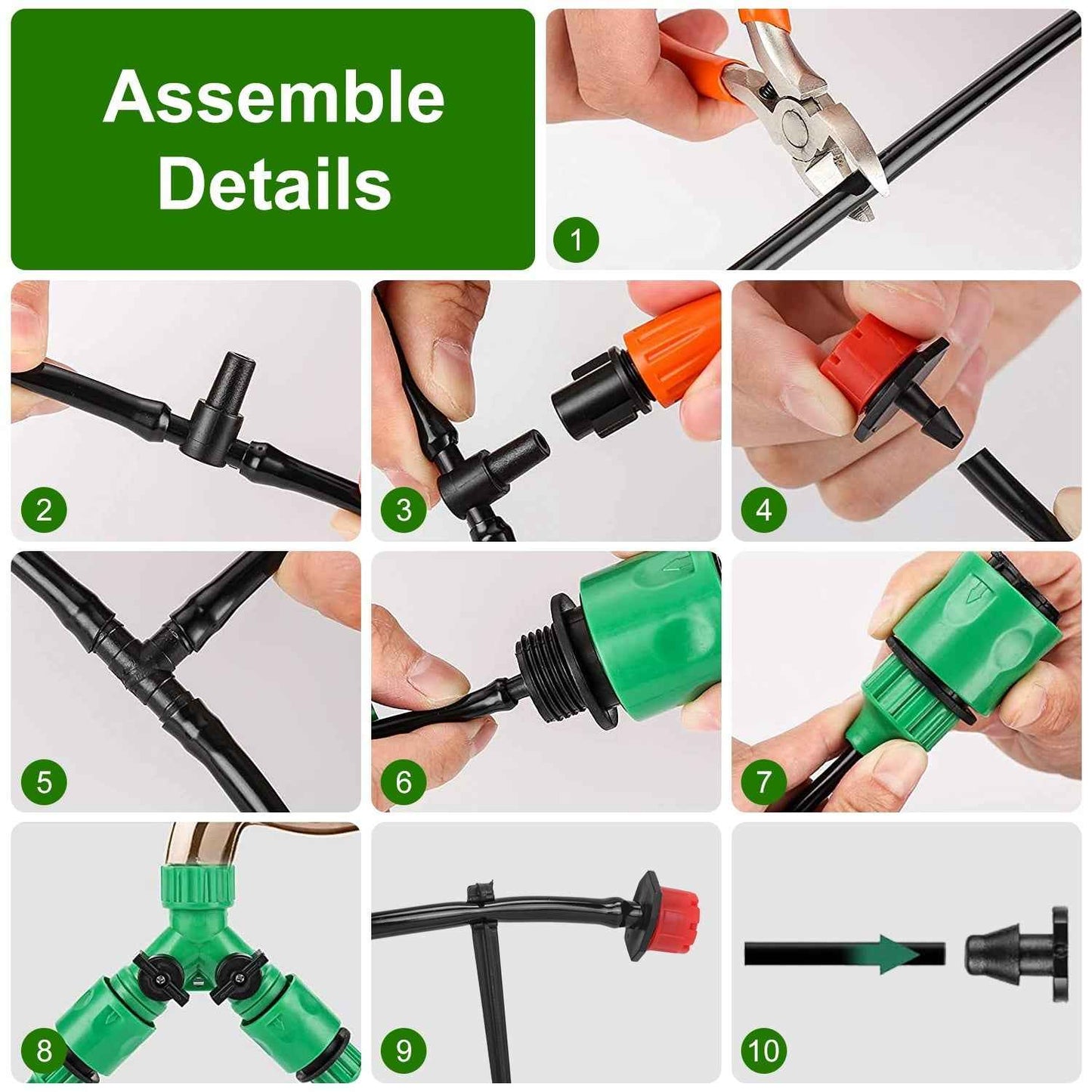 Assemble Details

1

2

3

4

5

6

7

8

9

10