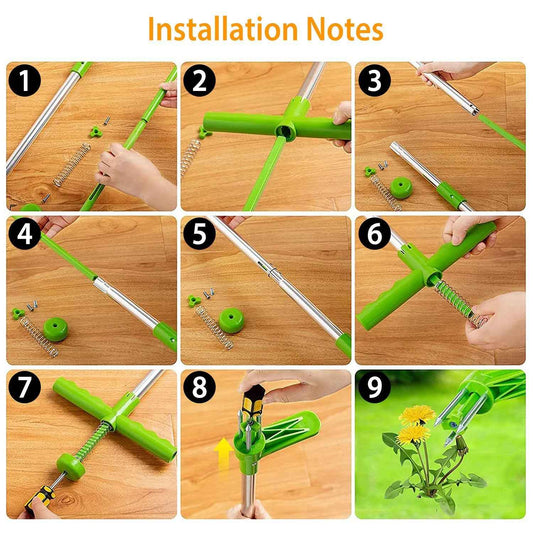 Installation Notes

1

2

3

4

5

6

7

8

9