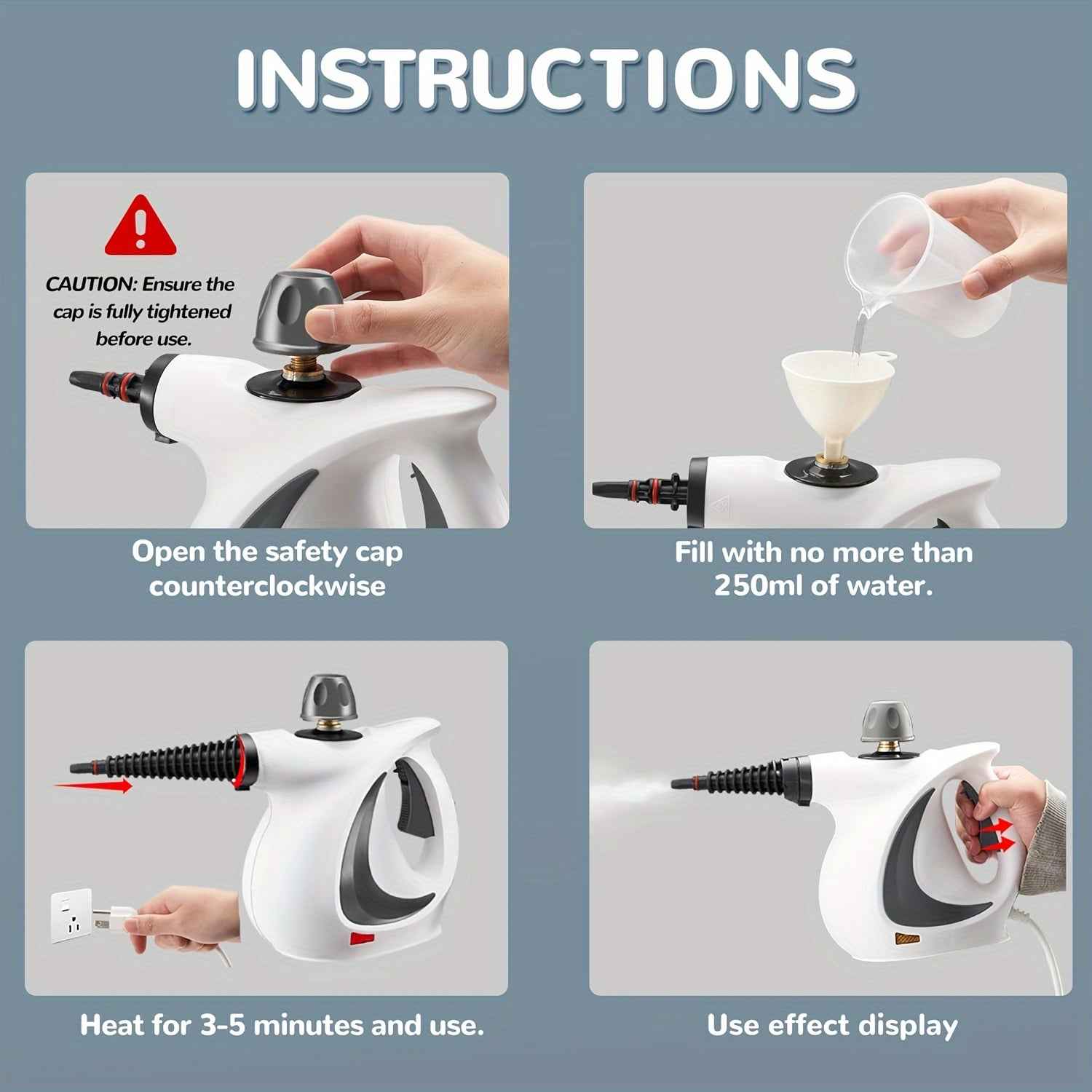 INSTRUCTIONS

CAUTION: Ensure the cap is fully tightened before use.

Open the safety cap counterclockwise

Fill with no more than 250ml of water.

Heat for 3-5 minutes and use.

Use effect display