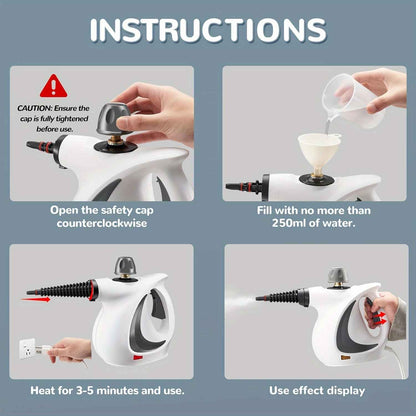 INSTRUCTIONS

CAUTION: Ensure the cap is fully tightened before use.

Open the safety cap counterclockwise

Fill with no more than 250ml of water.

Heat for 3-5 minutes and use.

Use effect display