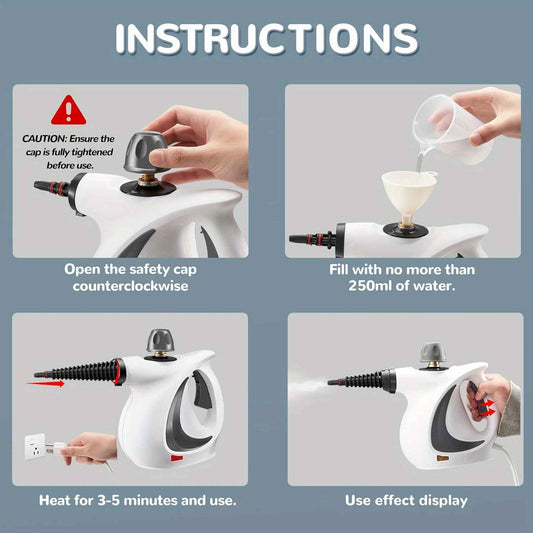 INSTRUCTIONS

CAUTION: Ensure the cap is fully tightened before use.

Open the safety cap counterclockwise

Fill with no more than 250ml of water.

Heat for 3-5 minutes and use.

Use effect display