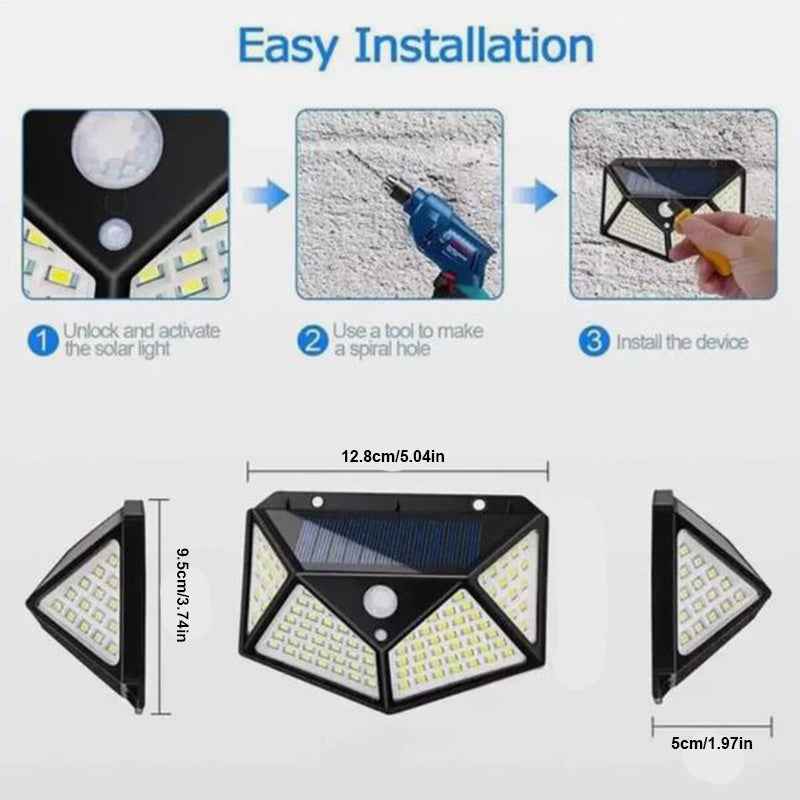 Easy Installation

1 Unlock and activate the solar light

2 Use a tool to make a spiral hole

3 Install the device

12.8cm/5.04in

9.5cm/3.74in

5cm/1.97in