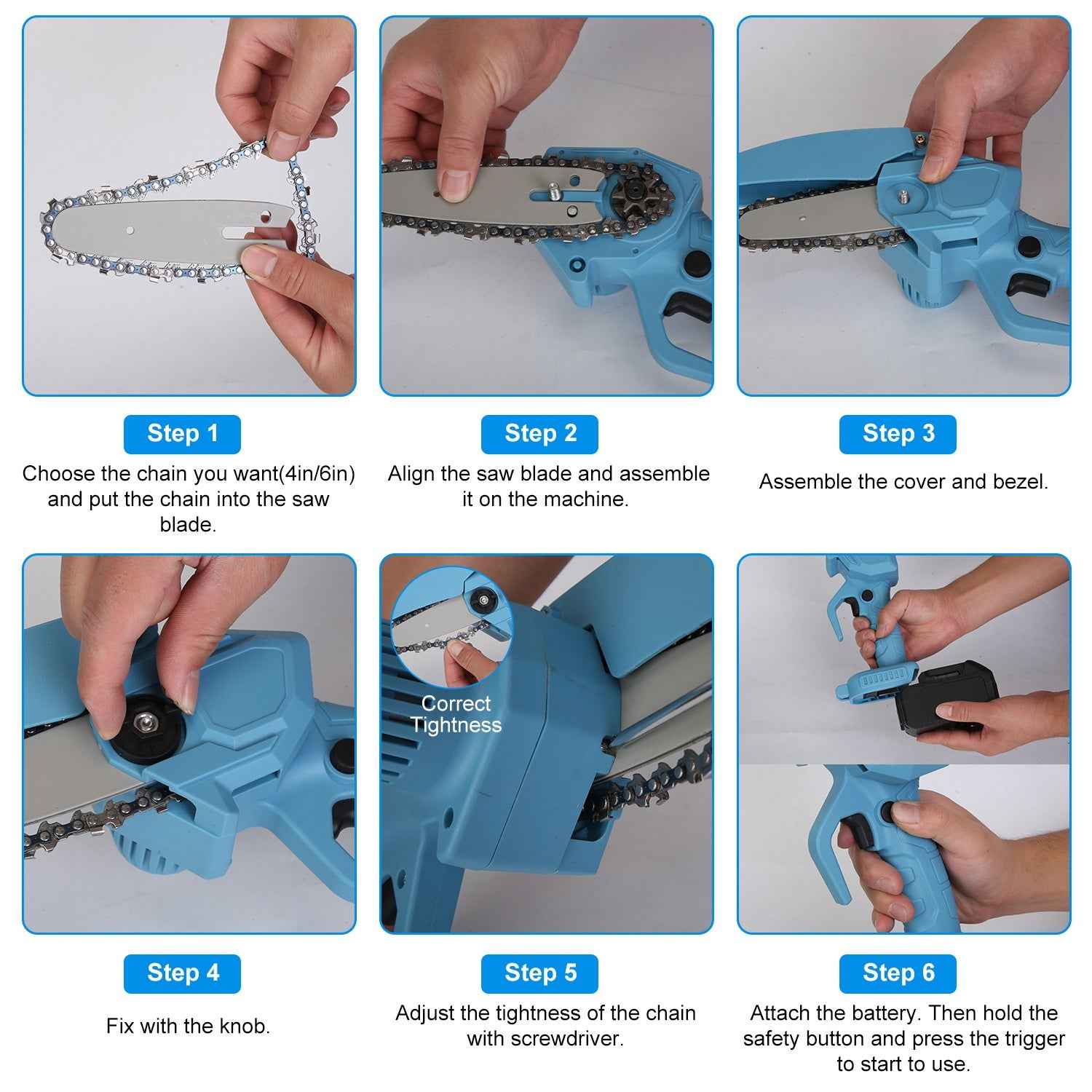 Step 1

Choose the chain you want(4in/6in) and put the chain into the saw blade.

Step 2

Align the saw blade and assemble it on the machine.

Step 3

Assemble the cover and bezel.

Correct Tightness

Step 4

Fix with the knob.

Step 5

Adjust the tightness of the chain with screwdriver.

Step 6

Attach the battery. Then hold the safety button and press the trigger to start to use.