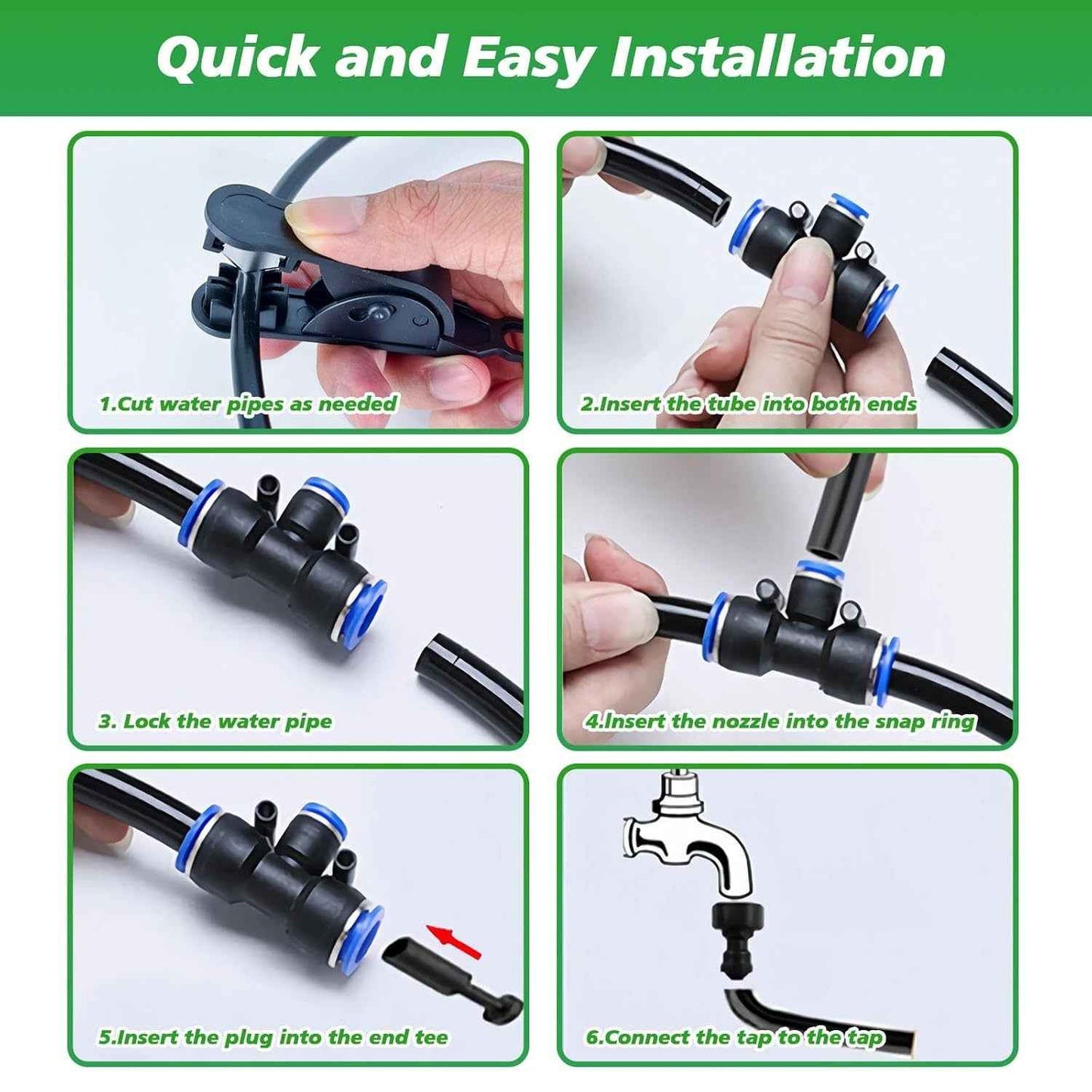 Quick and Easy Installation

1.Cut water pipes as needed

2.Insert the tube into both ends

3. Lock the water pipe

4.Insert the nozzle into the snap ring

5.Insert the plug into the end tee

6.Connect the tap to the tap