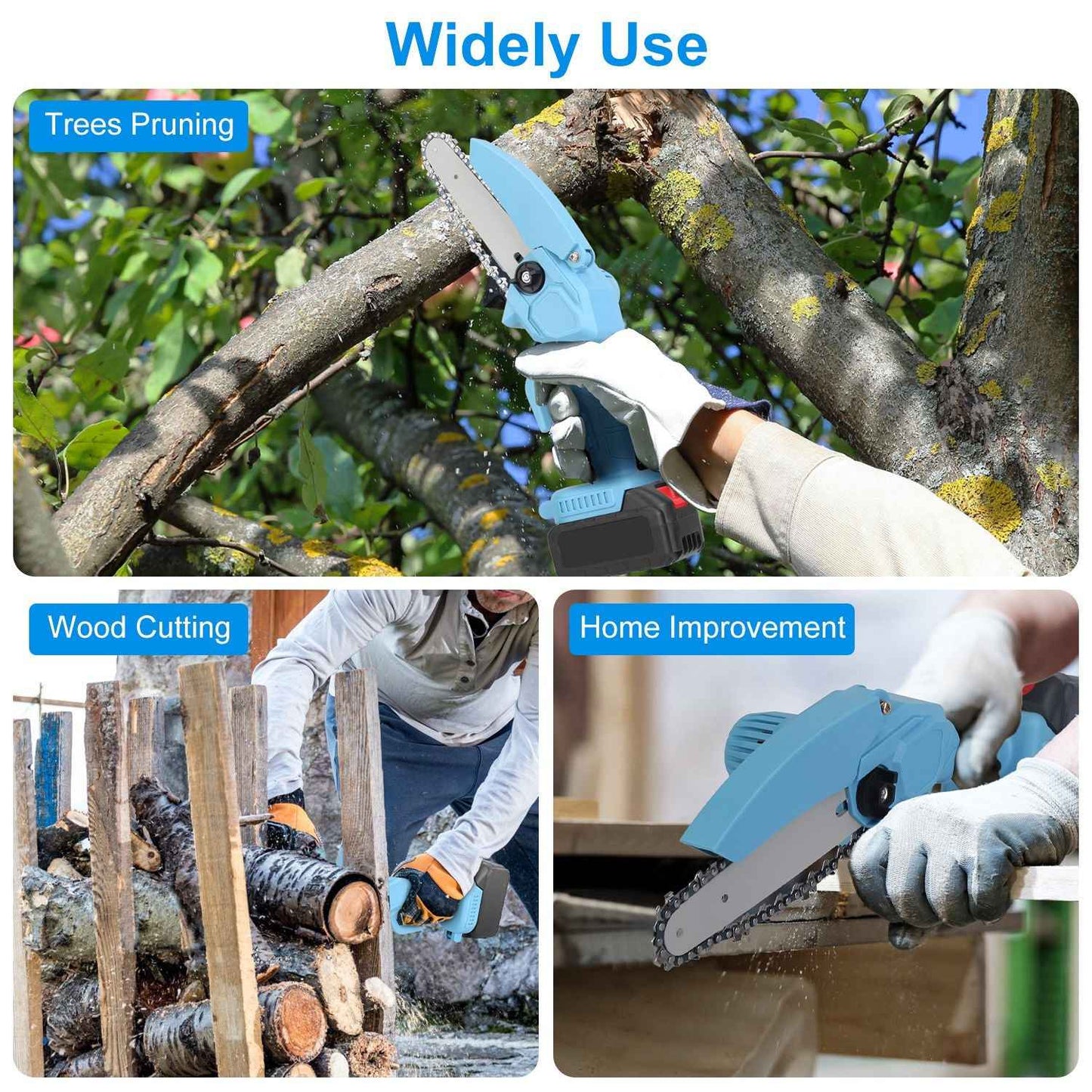 Widely Use

Trees Pruning

Wood Cutting

Home Improvement