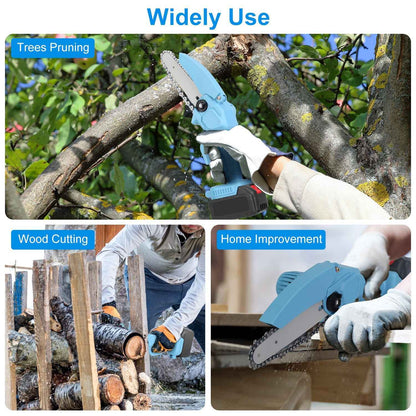 Widely Use

Trees Pruning

Wood Cutting

Home Improvement