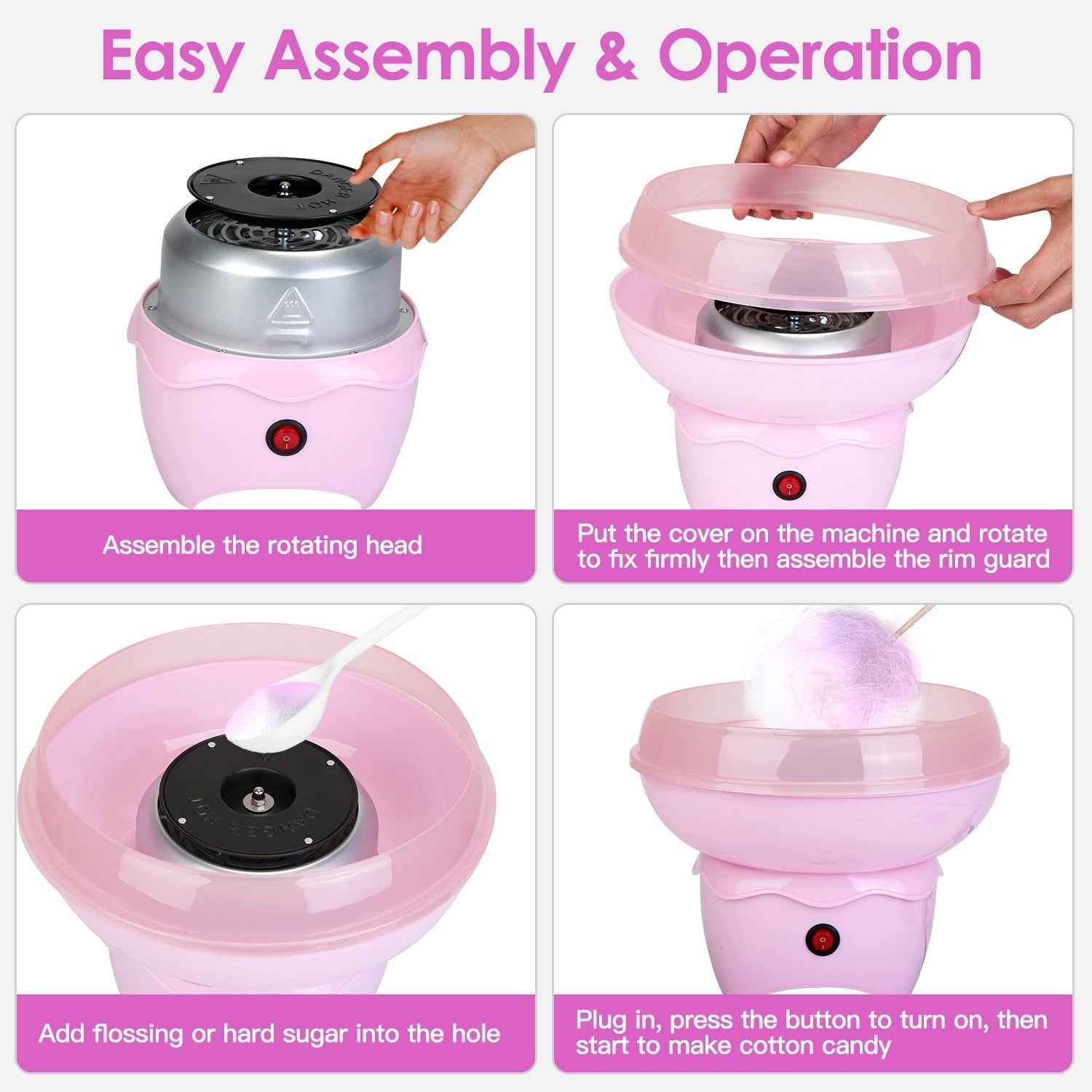 Easy Assembly & Operation

DANGER HOT

Assemble the rotating head

Put the cover on the machine and rotate to fix firmly then assemble the rim guard

DANGER HOT

Add flossing or hard sugar into the hole

Plug in, press the button to turn on, then start to make cotton candy